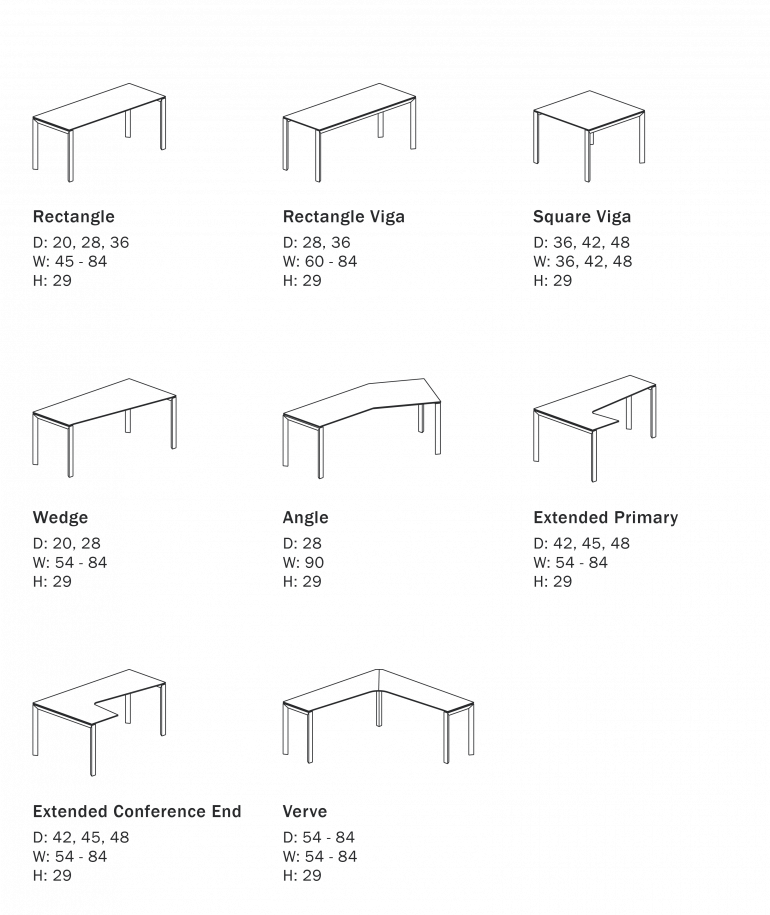 Rectangle
D: 20, 28, 36
W: 45 - 84
H: 29

Rectangle Viga
D: 28, 36
W: 60 - 84
H: 29

Square Viga
D: 36, 42, 48
W: 36, 42, 48
H: 29

Wedge
D: 20, 28
W: 54 - 84
H: 29

Angle
D: 28
W: 90
H: 29

Extended Primary
D: 42, 45, 48
W: 54 - 84
H: 29

Extended Conference End
D: 42, 45, 48
W: 54 - 84
H: 29

Verve
D: 54 - 84
W: 54 - 84
H: 29