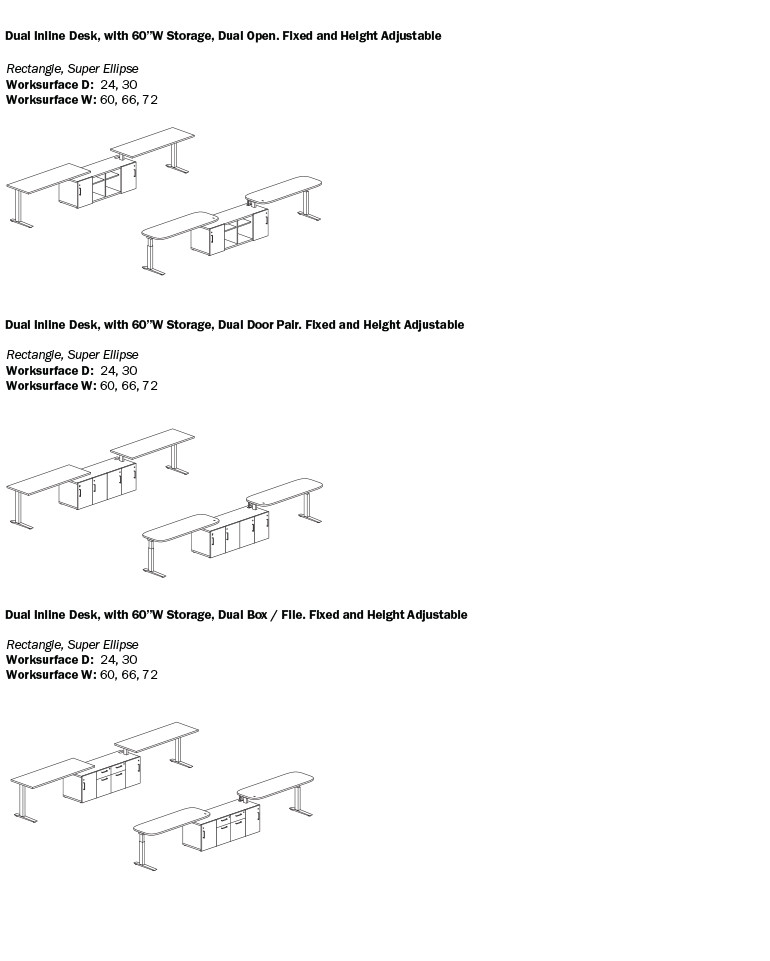 Dual Inline Desk, with 60"W Storage, Dual Open. Fixed and Height Adjustable

Rectangle, Super Ellipse
Worksurface D: 24, 30
Worksurface W: 60, 66, 72

Dual Inline Desk, with 60"W Storage, Dual Door Pair. Fixed and Height Adjustable

Rectangle, Super Ellipse
Worksurface D: 24, 30
Worksurface W: 60, 66, 72

Dual Inline Desk, with 60"W Storage, Dual Box / File. Fixed and Height Adjustable

Rectangle, Super Ellipse
Worksurface D: 24, 30
Worksurface W: 60, 66, 72