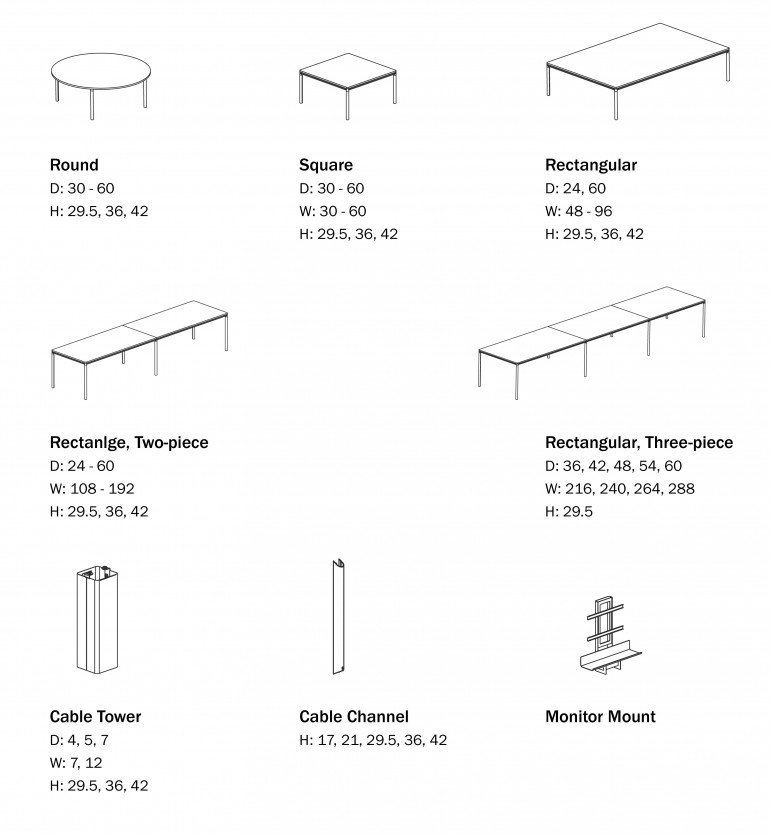 Round
D: 30 - 60
H: 29.5, 36, 42

Square
D: 30 - 60
W: 30 - 60
H: 29.5, 36, 42

Rectangular
D: 24, 60
W: 48 - 96
H: 29.5, 36, 42

Rectanlge, Two-piece
D: 24 - 60
W: 108 - 192
H: 29.5, 36, 42

Rectangular, Three-piece
D: 36, 42, 48, 54, 60
W: 216, 240, 264, 288
H: 29.5

Cable Tower
D: 4, 5, 7
W: 7, 12
H: 29.5, 36, 42

Cable Channel
H: 17, 21, 29.5, 36, 42

Monitor Mount