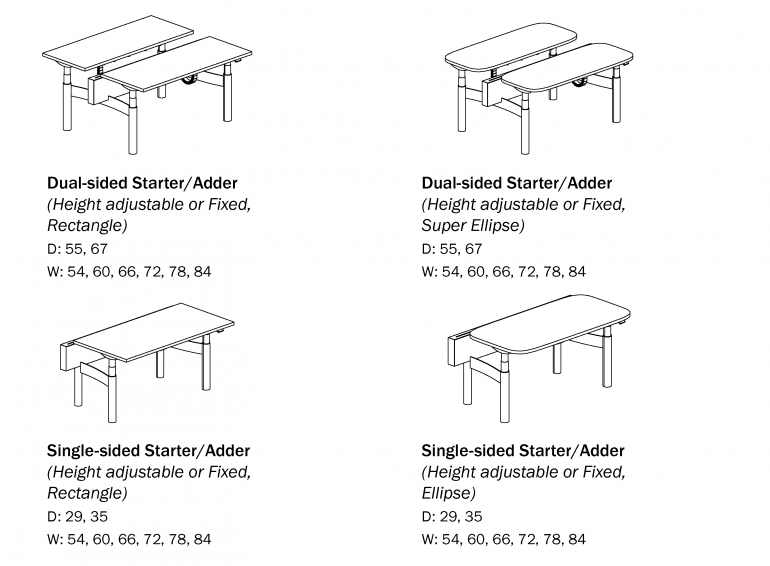 Dual-sided Starter/Adder
(Height adjustable or Fixed, Rectangle)
D: 55, 67
W: 54, 60, 66, 72, 78, 84

Dual-sided Starter/Adder
(Height adjustable or Fixed, Super Ellipse)
D: 55, 67
W: 54, 60, 66, 72, 78, 84

Single-sided Starter/Adder
(Height adjustable or Fixed, Rectangle)
D: 29, 35
W: 54, 60, 66, 72, 78, 84

Single-sided Starter/Adder
(Height adjustable or Fixed, Ellipse)
D: 29, 35
W: 54, 60, 66, 72, 78, 84