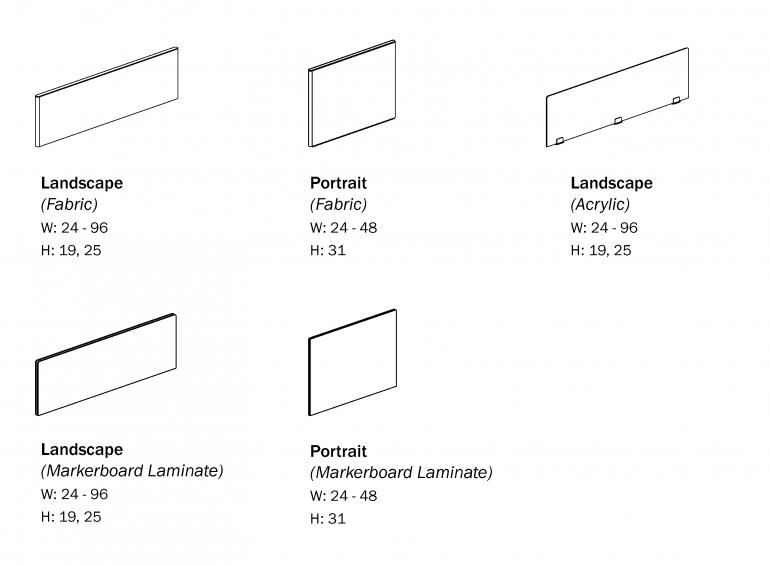 Landscape
(Fabric)
W: 24 - 96
H: 19, 25

Portrait
(Fabric)
W: 24 - 48
H: 31

Landscape
(Acrylic)
W: 24 - 96
H: 19, 25

Landscape
(Markerboard Laminate)
W: 24 - 96
H: 19, 25

Portrait
(Markerboard Laminate)
W: 24 - 48
H: 31