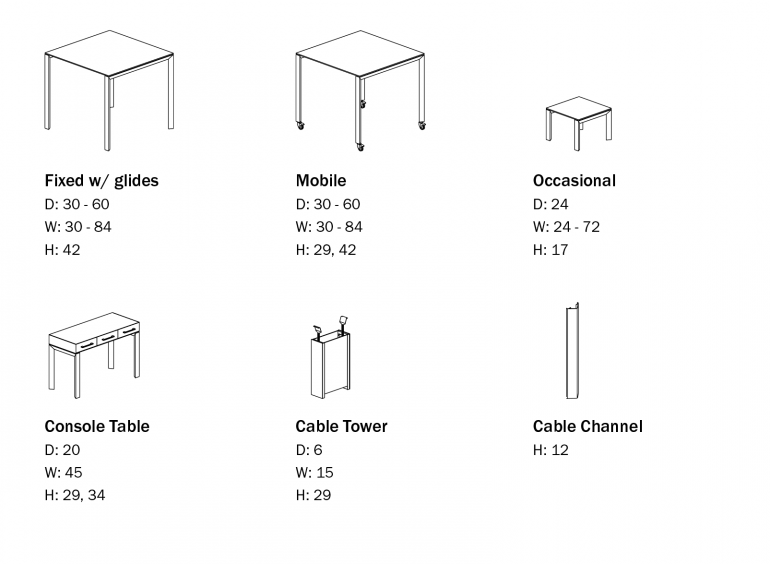 Fixed w/ glides
D: 30 - 60
W: 30 - 84
H: 42

Mobile
D: 30 - 60
W: 30 - 84
H: 29, 42

Occasional
D: 24
W: 24 - 72
H: 17

Console Table
D: 20
W: 45
H: 29, 34

Cable Tower
D: 6
W: 15
H: 29

Cable Channel
H: 12