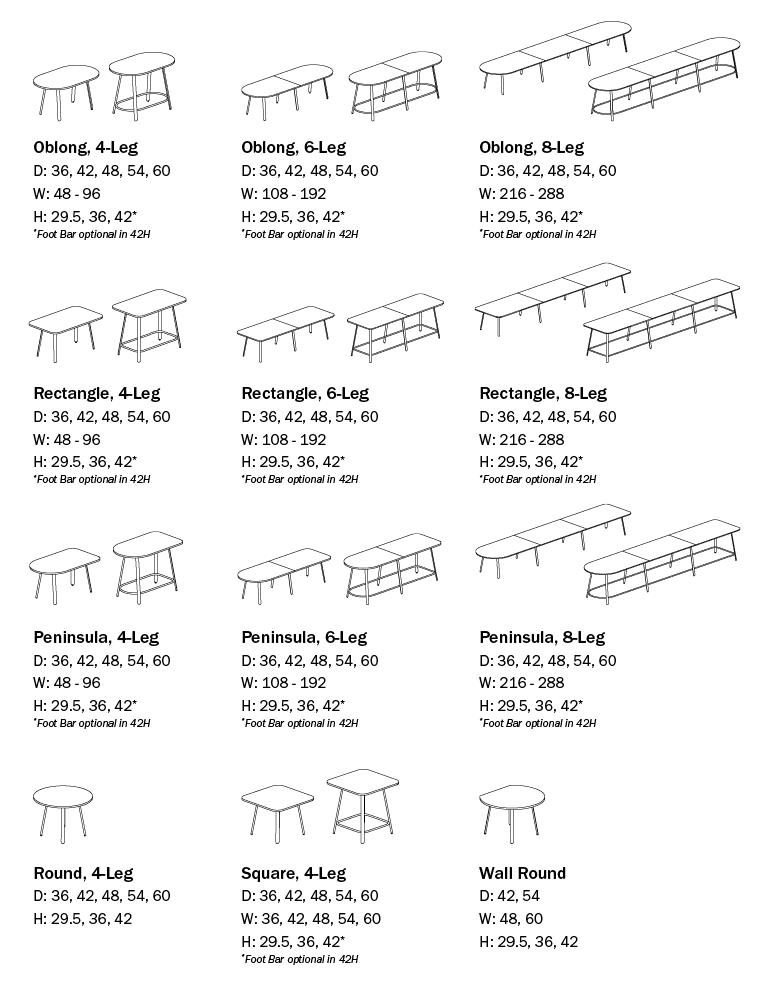 Oblong, 4-Leg
D: 36, 42, 48, 54, 60
W: 48 - 96
H: 29.5, 36, 42*
*Foot Bar optional in 42H

Oblong, 6-Leg
D: 36, 42, 48, 54, 60
W: 108 - 192
H: 29.5, 36, 42*
*Foot Bar optional in 42H

Oblong, 8-Leg
D: 36, 42, 48, 54, 60
W: 216 - 288
H: 29.5, 36, 42*
*Foot Bar optional in 42H

Rectangle, 4-Leg
D: 36, 42, 48, 54, 60
W: 48 - 96
H: 29.5, 36, 42*
*Foot Bar optional in 42H

Rectangle, 6-Leg
D: 36, 42, 48, 54, 60
W: 108 - 192
H: 29.5, 36, 42*
*Foot Bar optional in 42H

Rectangle, 8-Leg
D: 36, 42, 48, 54, 60
W: 216 - 288
H: 29.5, 36, 42*
*Foot Bar optional in 42H

Peninsula, 4-Leg
D: 36, 42, 48, 54, 60
W: 48 - 96
H: 29.5, 36, 42*
*Foot Bar optional in 42H

Peninsula, 6-Leg
D: 36, 42, 48, 54, 60
W: 108 - 192
H: 29.5, 36, 42*
*Foot Bar optional in 42H

Peninsula, 8-Leg
D: 36, 42, 48, 54, 60
W: 216 - 288
H: 29.5, 36, 42*
*Foot Bar optional in 42H

Round, 4-Leg
D: 36, 42, 48, 54, 60
H: 29.5, 36, 42

Square, 4-Leg
D: 36, 42, 48, 54, 60
W: 36, 42, 48, 54, 60
H: 29.5, 36, 42*
*Foot Bar optional in 42H

Wall Round
D: 42, 54
W: 48, 60
H: 29.5, 36, 42