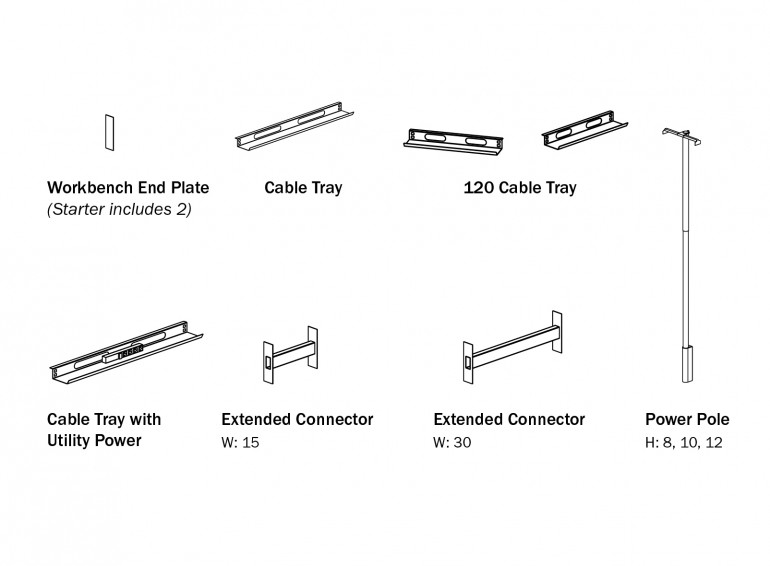 Workbench End Plate
(Starter includes 2)

Cable Tray

120 Cable Tray

Cable Tray with Utility Power

Extended Connector
W: 15

Extended Connector
W: 30

Power Pole
H: 8, 10, 12